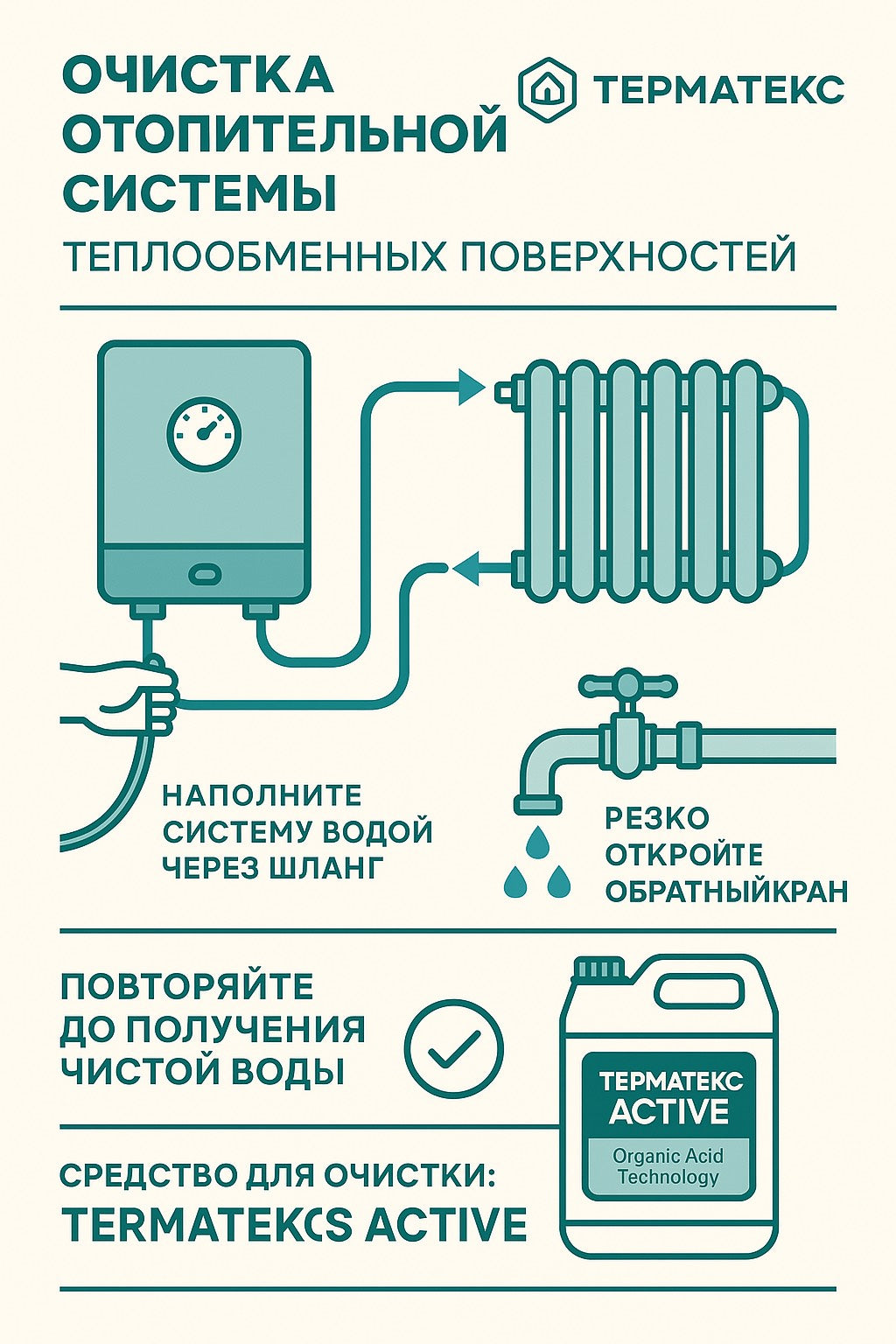 ОЧИСТКА ОТОПИТЕЛЬНОЙ СИСТЕМЫ

ТЕРМАТЕКС

ТЕПЛООБМЕННЫХ ПОВЕРХНОСТЕЙ

НАПОЛНИТЕ СИСТЕМУ ВОДОЙ ЧЕРЕЗ ШЛАНГ

РЕЗКО ОТКРОЙТЕ ОБРАТНЫЙКРАН

ПОВТОРЯЙТЕ ДО ПОЛУЧЕНИЯ ЧИСТОЙ ВОДЫ

ТЕРМАТЕКС ACTIVE

Organic Acid Technology

СРЕДСТВО ДЛЯ ОЧИСТКИ:
TERMATEKCS ACTIVE