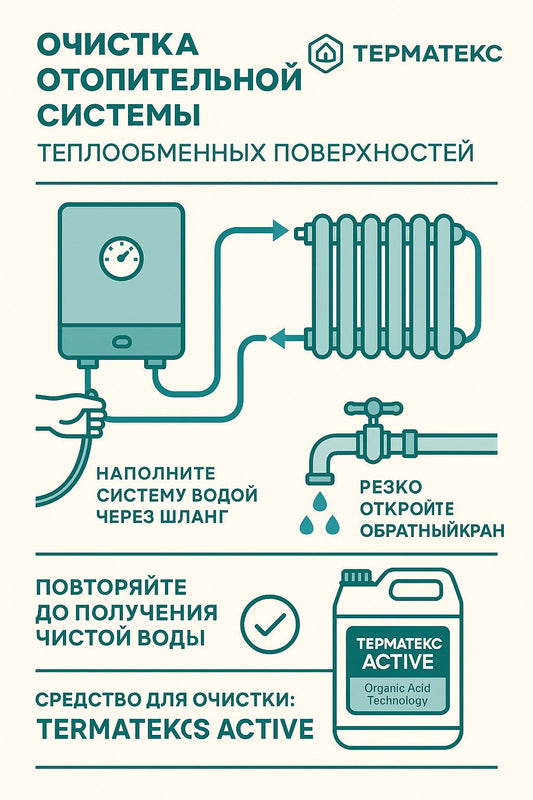 ОЧИСТКА ОТОПИТЕЛЬНОЙ СИСТЕМЫ

ТЕРМАТЕКС

ТЕПЛООБМЕННЫХ ПОВЕРХНОСТЕЙ

НАПОЛНИТЕ СИСТЕМУ ВОДОЙ ЧЕРЕЗ ШЛАНГ

РЕЗКО ОТКРОЙТЕ ОБРАТНЫЙКРАН

ПОВТОРЯЙТЕ ДО ПОЛУЧЕНИЯ ЧИСТОЙ ВОДЫ

ТЕРМАТЕКС ACTIVE

Organic Acid Technology

СРЕДСТВО ДЛЯ ОЧИСТКИ: TERMATEKCS ACTIVE