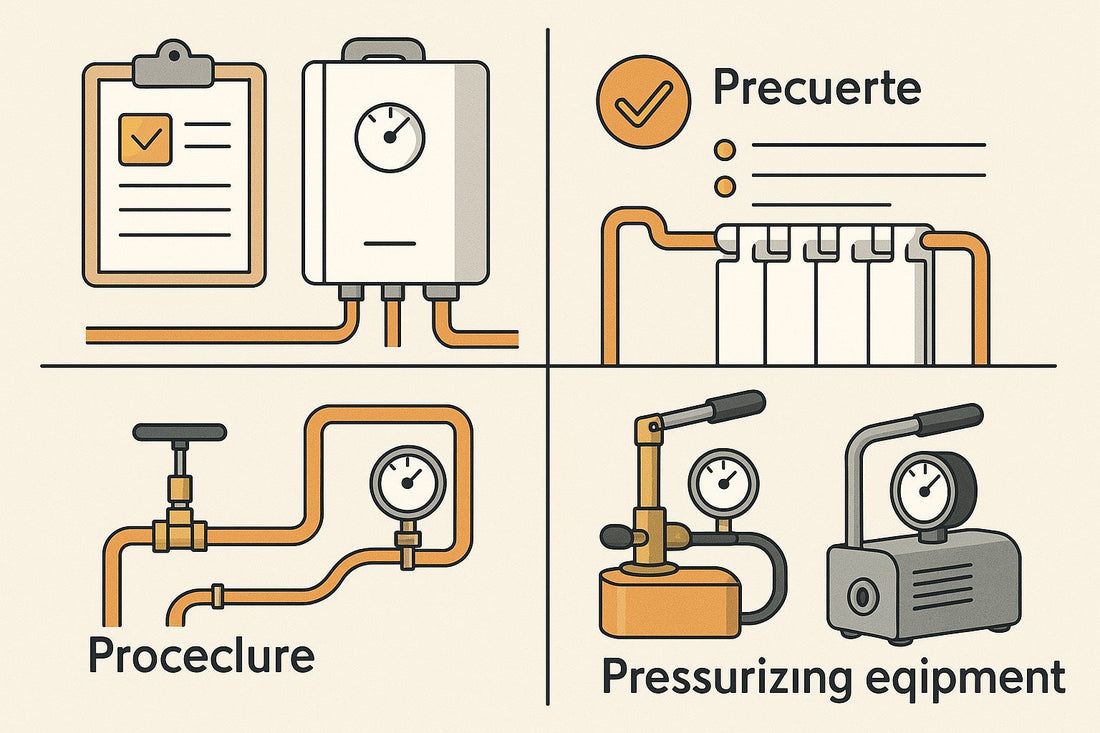 Precuerte

Proceclure

Pressurizıng eqipment