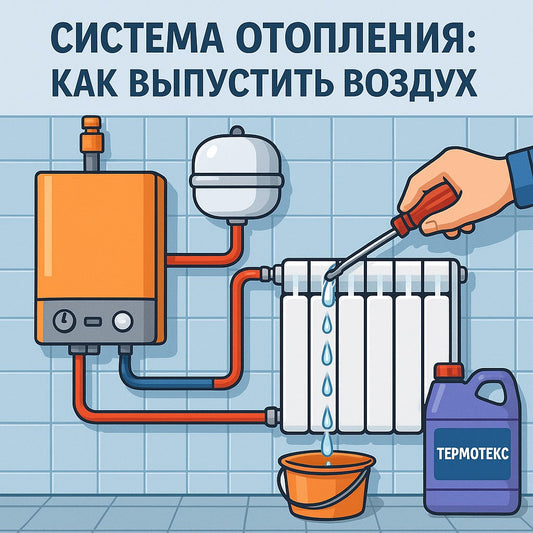 СИСТЕМА ОТОПЛЕНИЯ:
КАК ВЫПУСТИТЬ ВОЗДУХ

ТЕРМОТЕКС